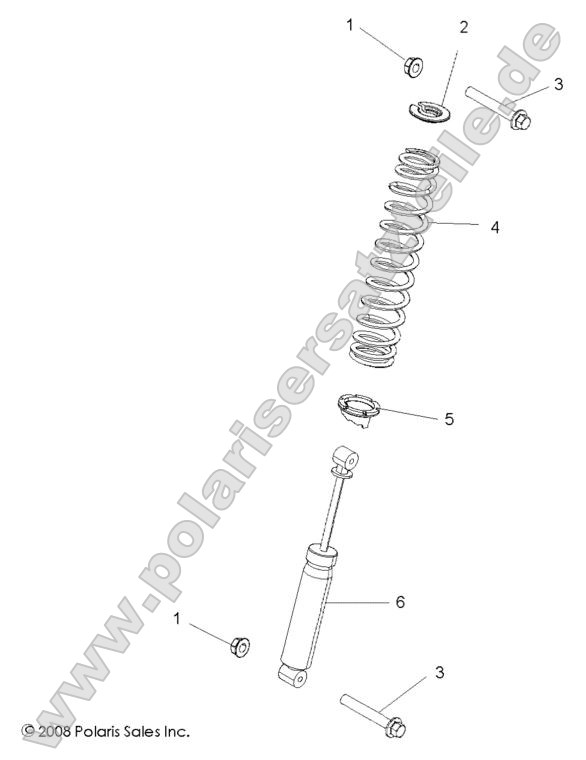 1
2
3
4
5
6
1
3
www.polarisersatzteile.de
© 2008 Polaris Sales Inc.