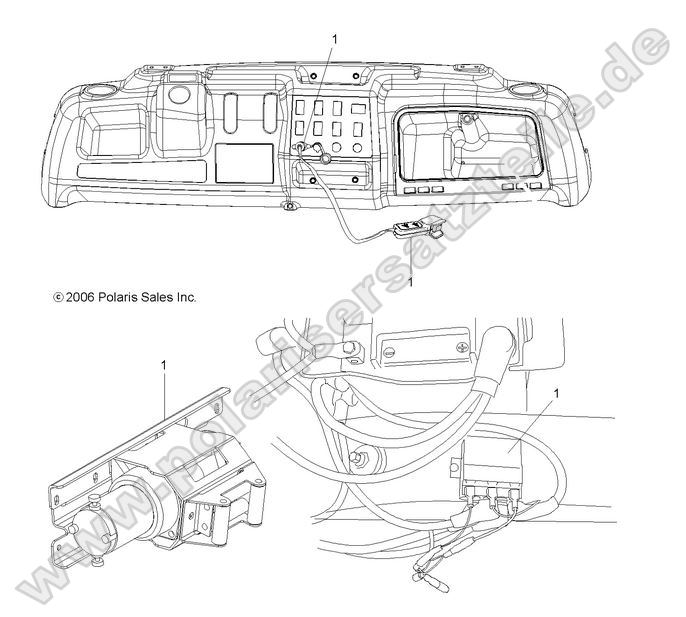 1

1

© 2006 Polaris Sales Inc.

1

1

www.polarisersatzteile.de