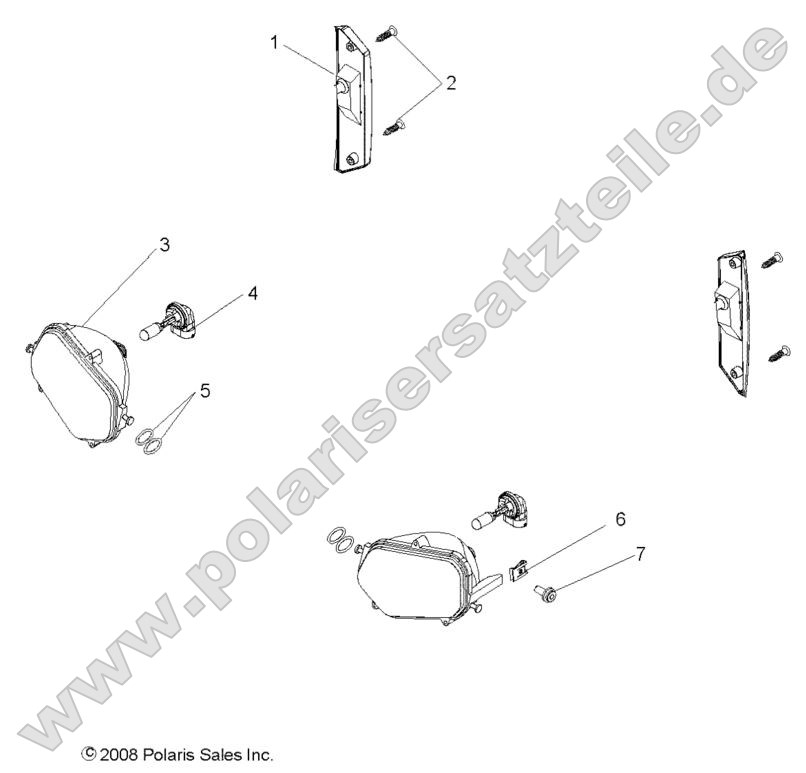 1
2
3
4
5
6
7
www.polarisersatzteile.de
© 2008 Polaris Sales Inc.