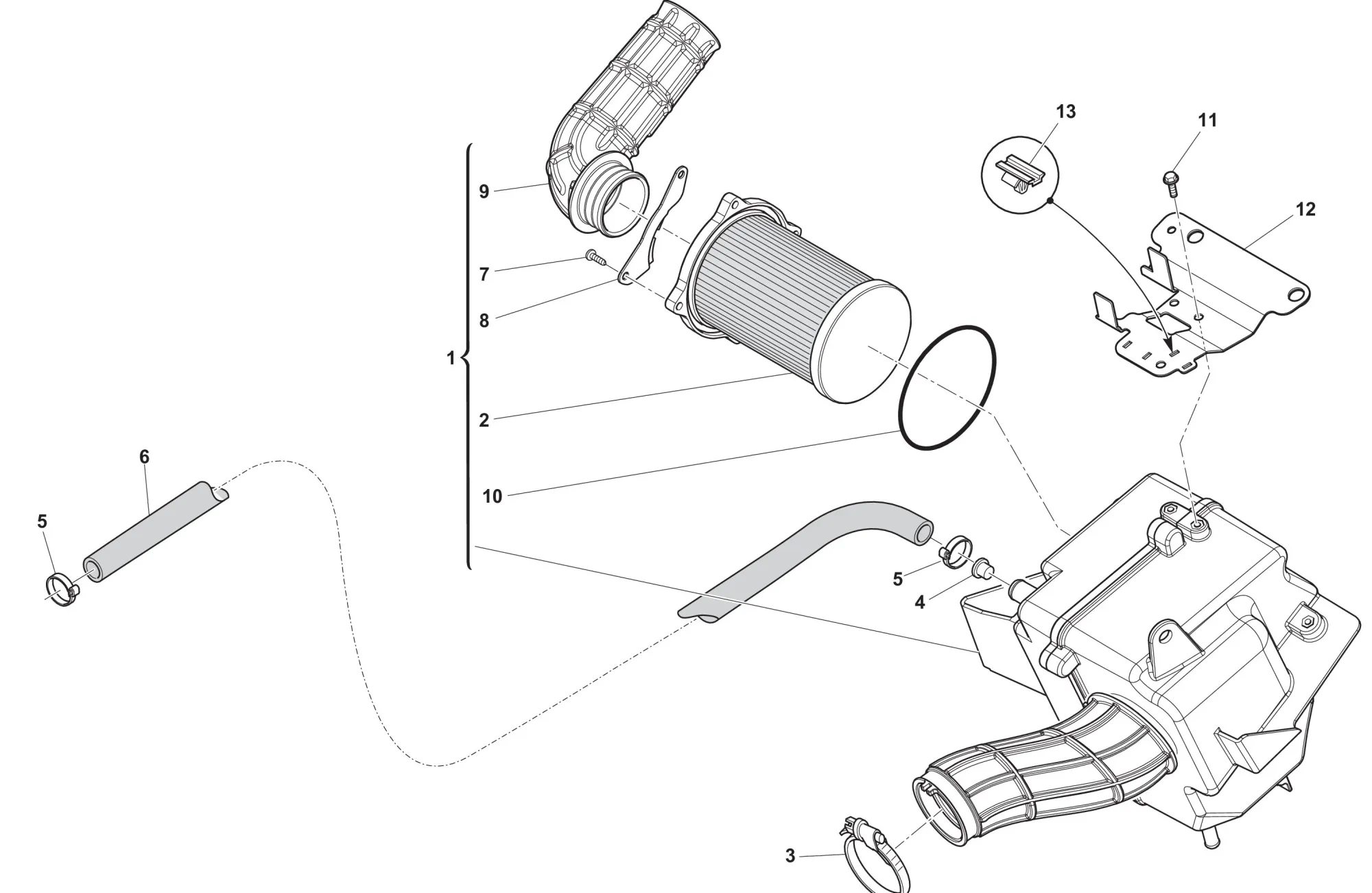 13
11
12
9
7
8
1
2
10
6
5
5
4
3