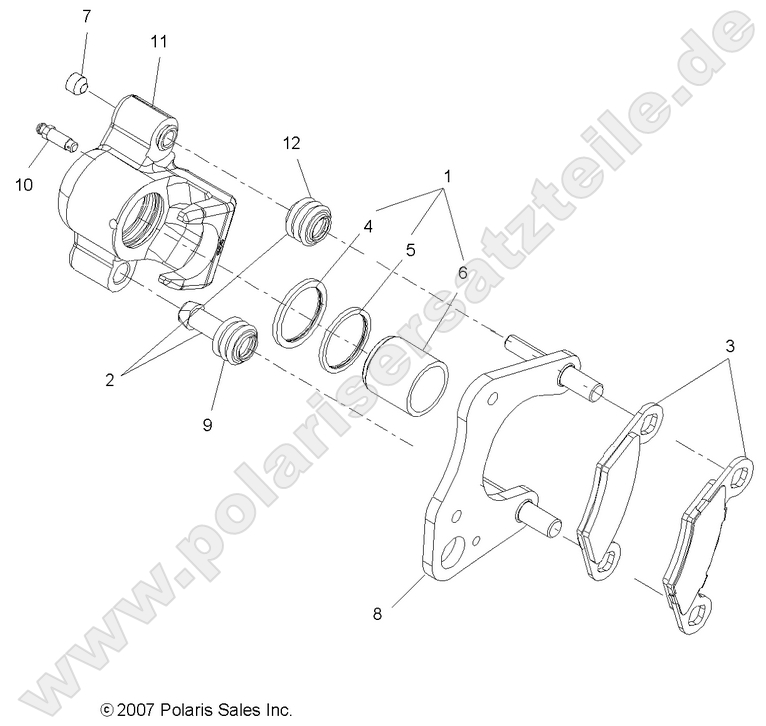 7
11
10
12
1
4
5
6
2
9
3
8

www.polarisersatzteile.de

© 2007 Polaris Sales Inc.