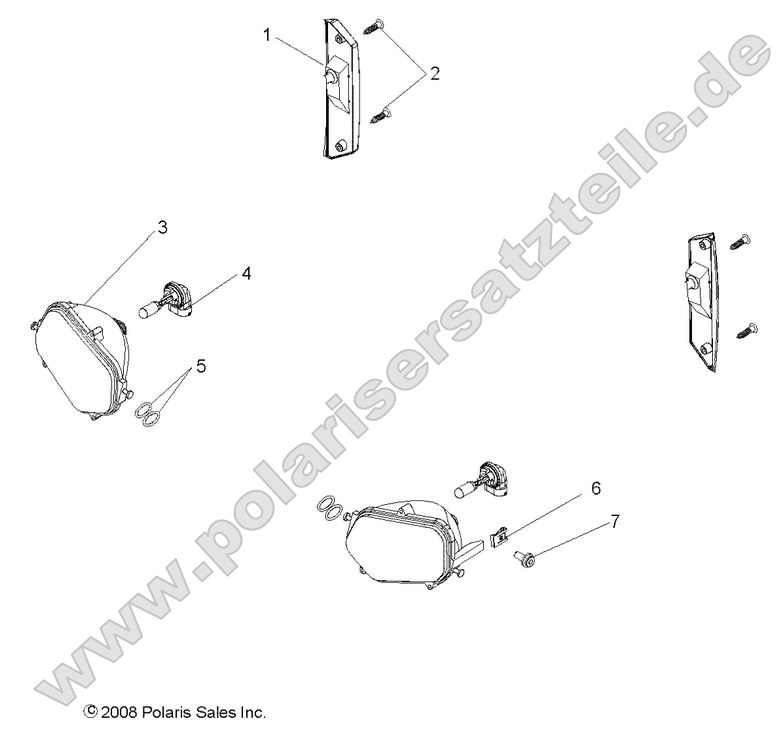 1
2
3
4
5
6
7
www.polarisersatzteile.de
© 2008 Polaris Sales Inc.