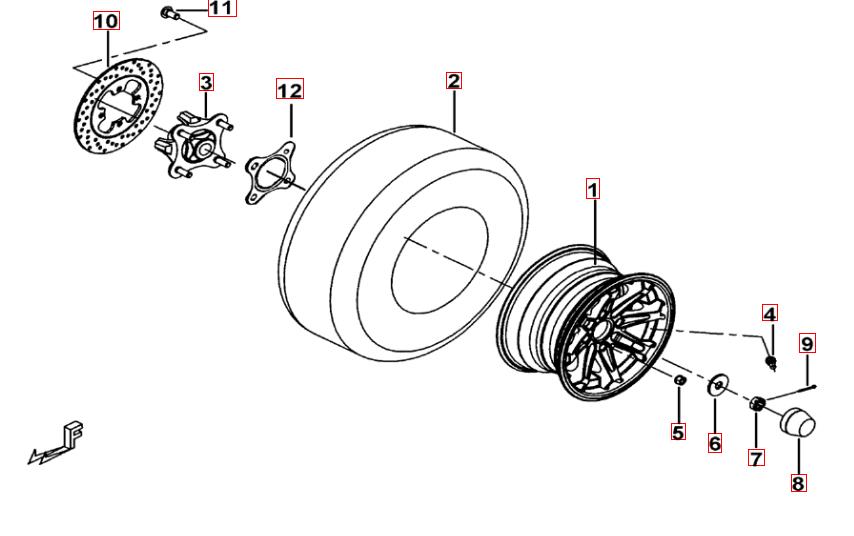 10
11
3
12
2
1
4
9
5
6
7
8
F