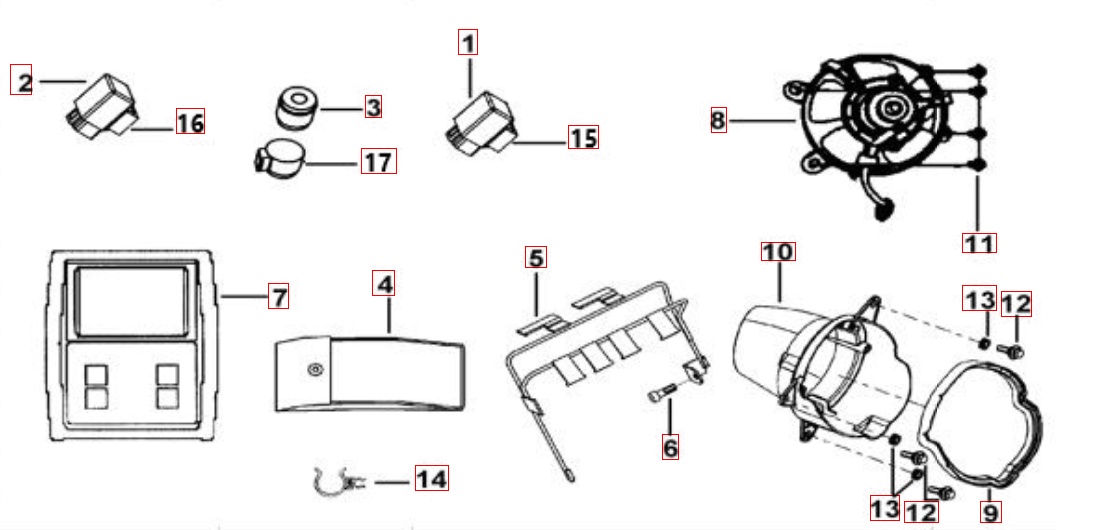 2
16
3
17
1
15
8
11
7
4
5
6
10
13
12
14
13
12
9