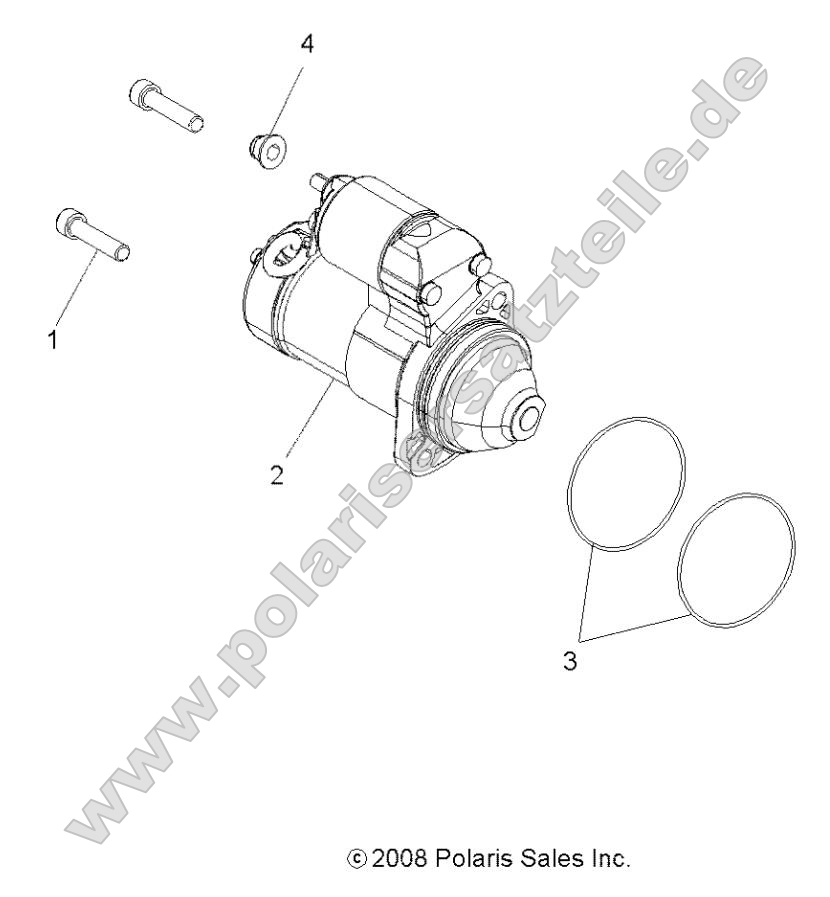 4

1

2

3

www.polaris-ersatzteile.de

© 2008 Polaris Sales Inc.