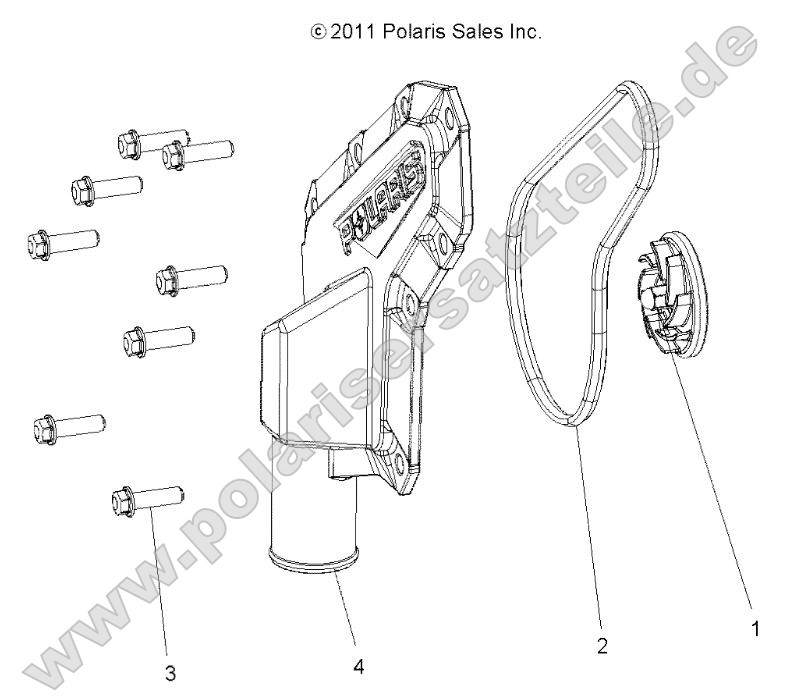 © 2011 Polaris Sales Inc.

www.polarisersatzteile.de

POLARIS

3

4

2

1