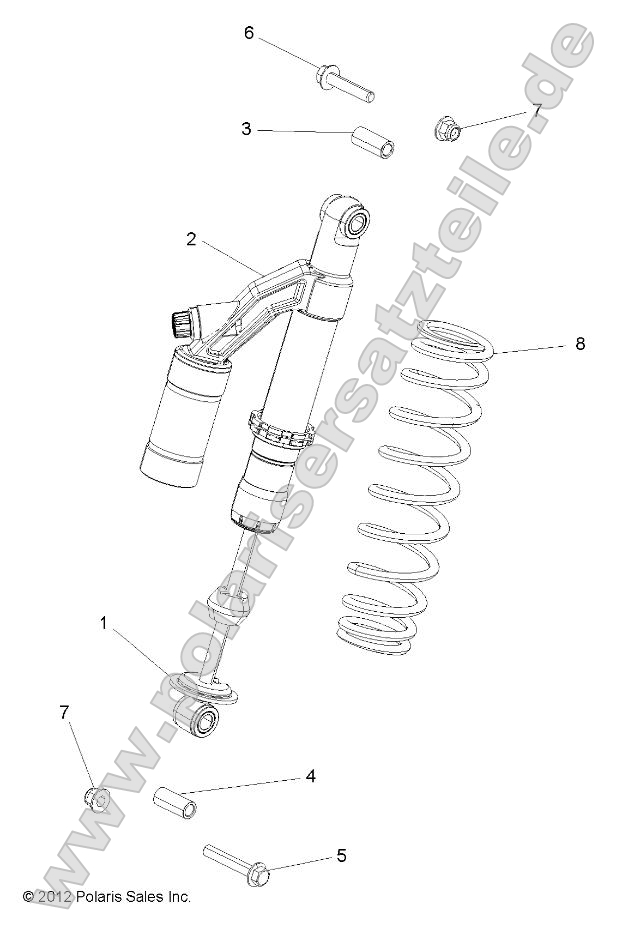 6
3
7
2
8
1
7
4
5
www.polarisersatzteile.de
© 2012 Polaris Sales Inc.