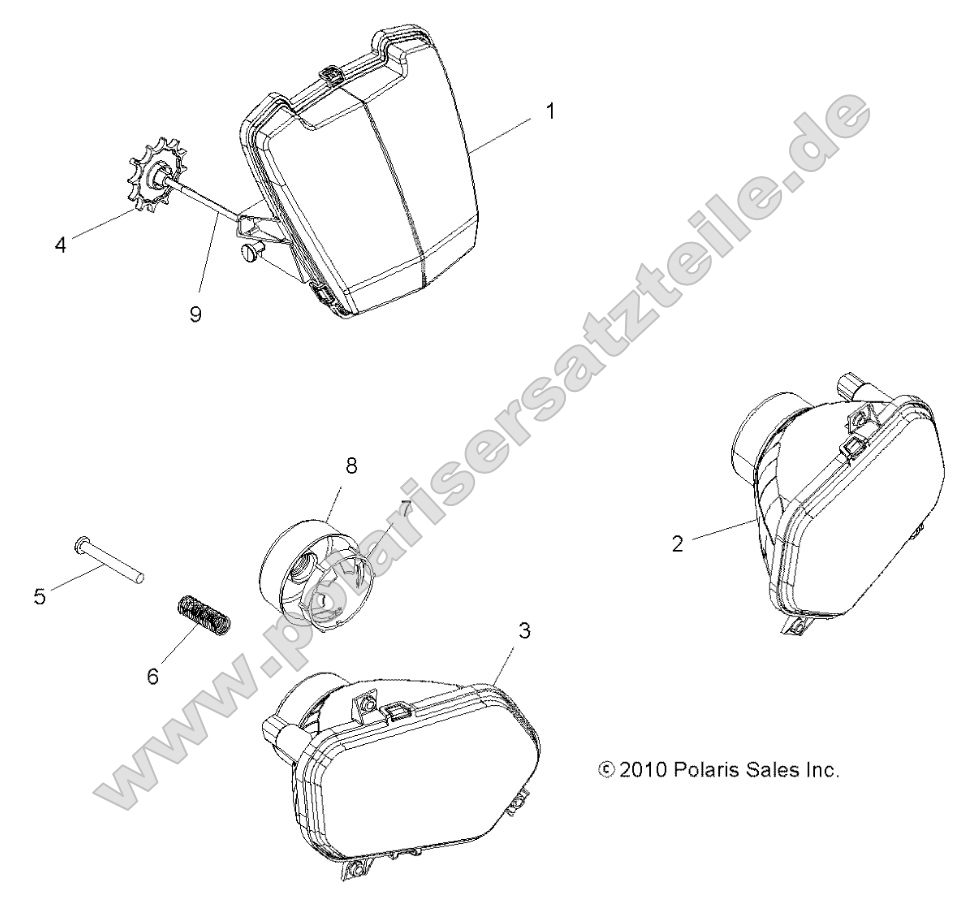 1

4

9

www.polarisersatzteile.de

8

7

2

5

6

3

© 2010 Polaris Sales Inc.