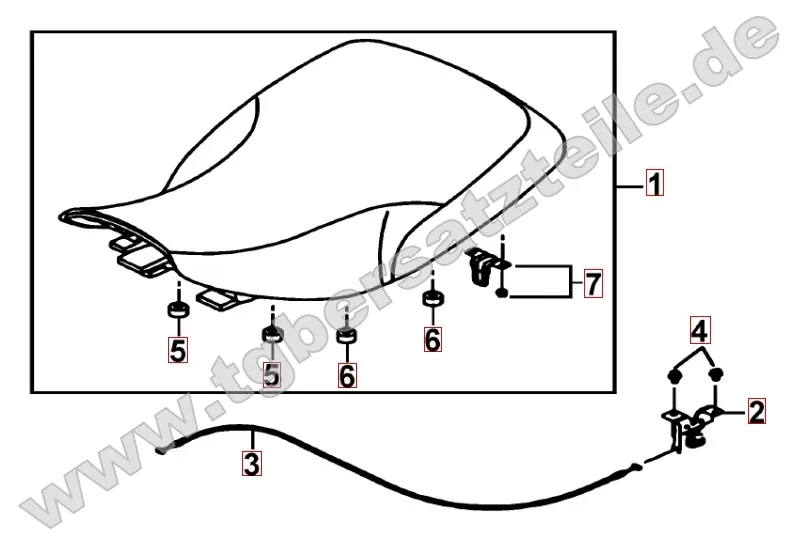 www.tgbersatzteile.de
1
7
5
5
6
6
4
2
3