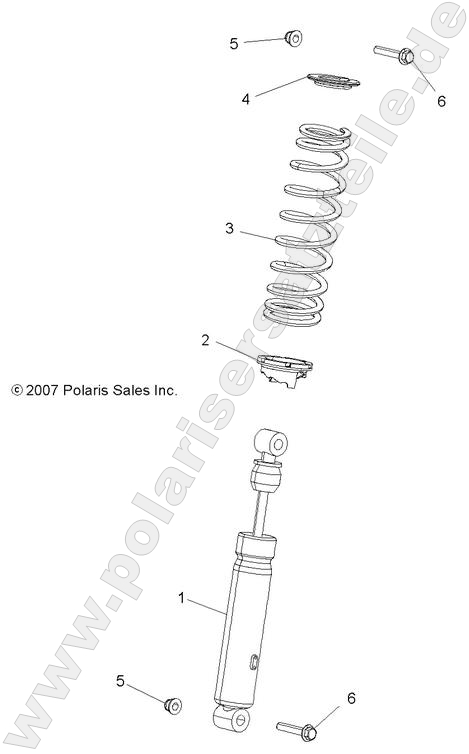 5

6

4

3

2

© 2007 Polaris Sales Inc.

1

5

6

www.polarisersatzteile.de