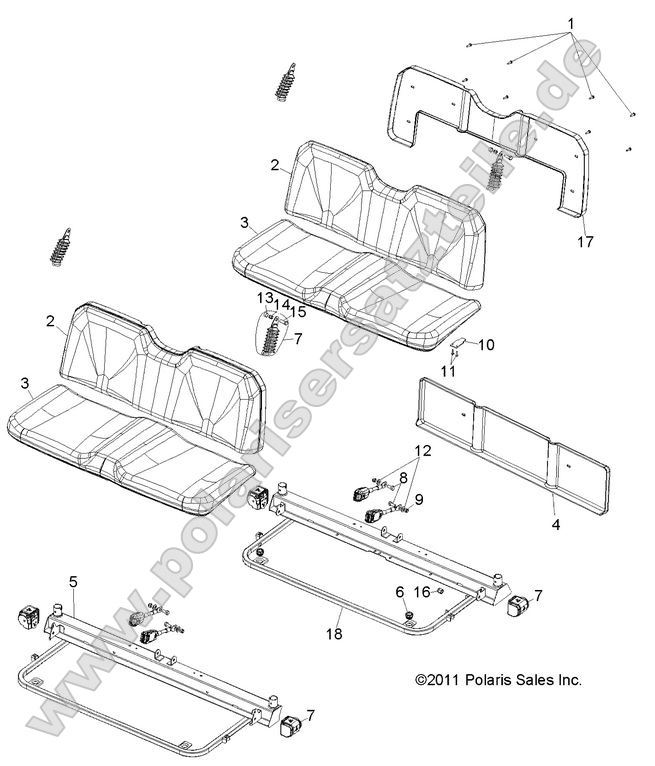 1
2
3
17
13
14
15
7
10
11
2
3
12
8
9
4
5
6
16
7
18
7
©2011 Polaris Sales Inc.
www.polarisersatzteile.de