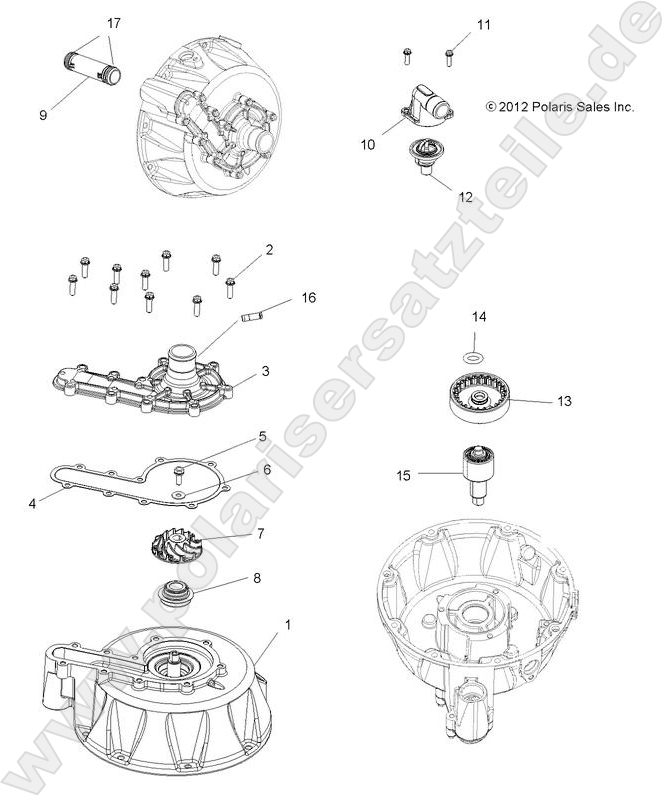 17
9
11
© 2012 Polaris Sales Inc.
10
12
2
16
3
14
13
5
6
4
15
7
8
1
www.polarisersatzteile.de