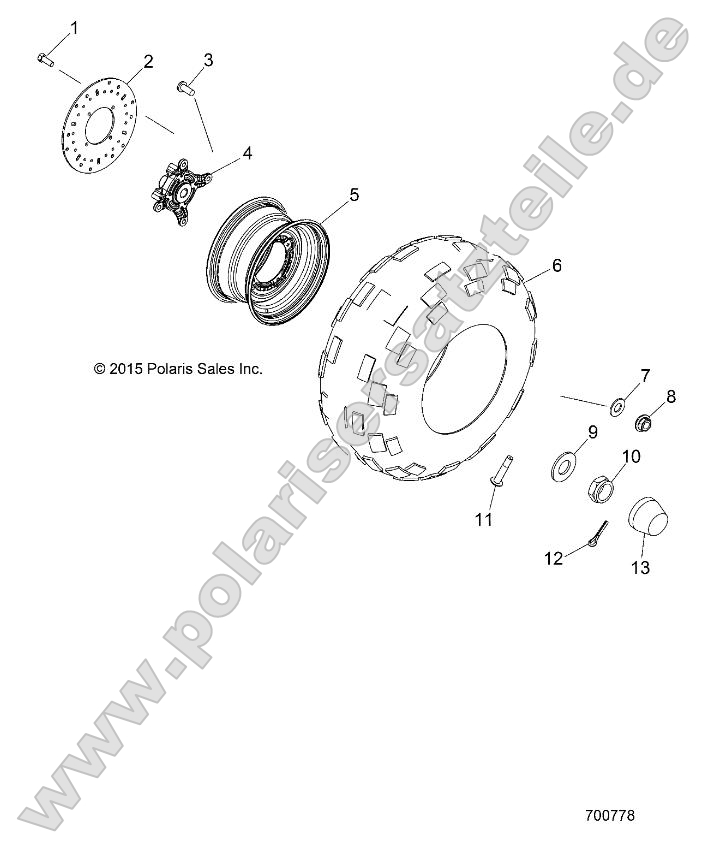 1
2
3
4
5
6
© 2015 Polaris Sales Inc.
7
8
9
10
11
12
13
www.polarisersatzteile.de
700778