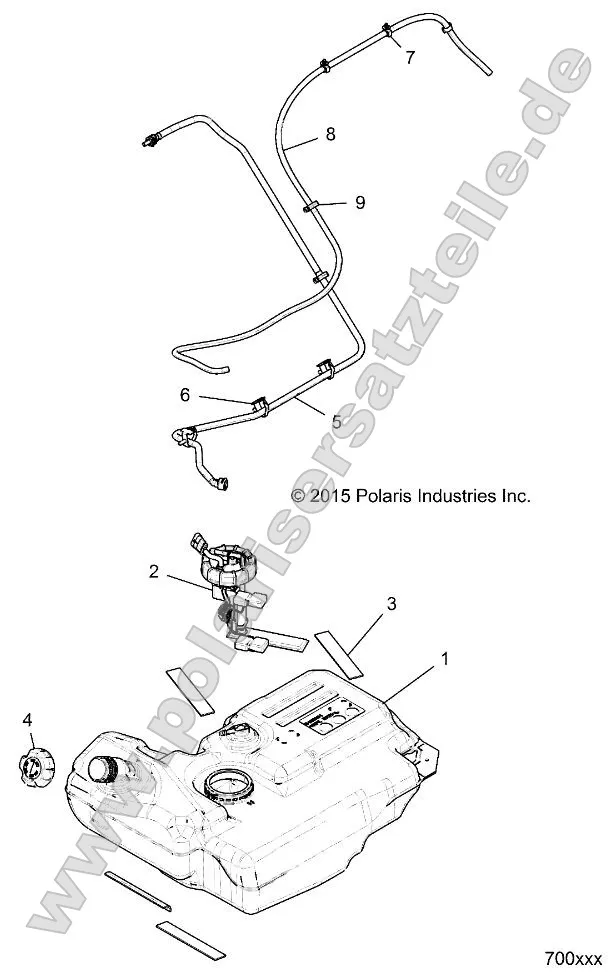 7
8
9
6
5
© 2015 Polaris Industries Inc.
2
3
1
4
www.polarisersatzteile.de
700xxx