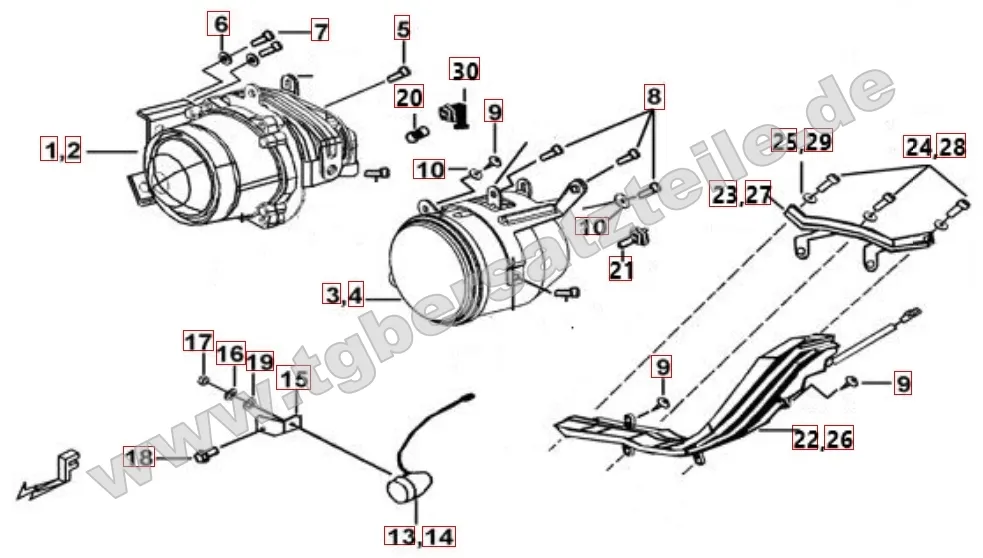 6
7
5
30
20
9
8
1,2
10
25,29
24,28
23,27
10
21
3,4
17
16
19
15
9
9
18
22,26
13,14
www.tgbersatzteile.de