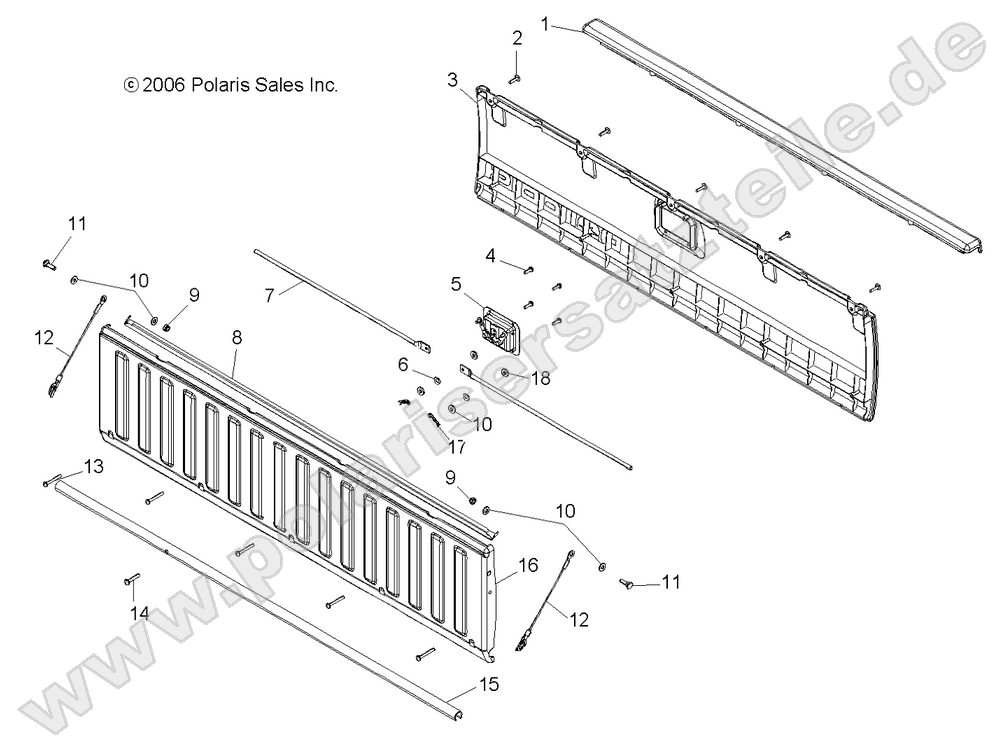 © 2006 Polaris Sales Inc.

1
2
3
4
5
6
7
8
9
10
11
12
18
10
17
9
10
11
12
13
14
15
16

www.polarisersatzteile.de