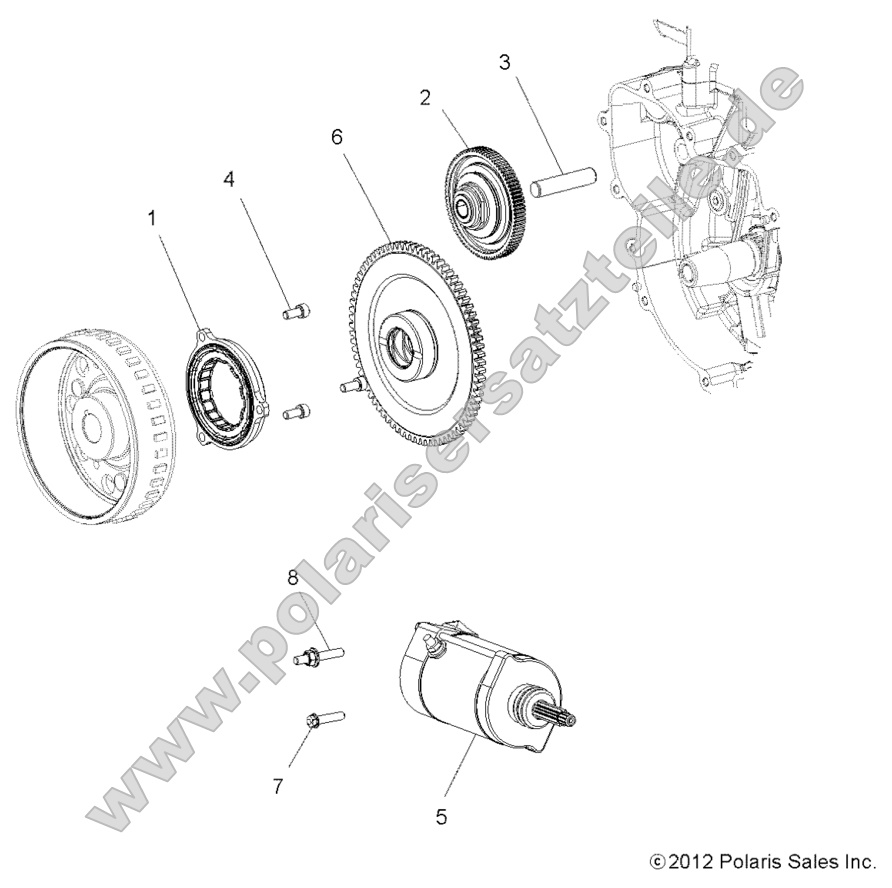 3
2
6
4
1
8
7
5
www.polarisersatzteile.de
©2012 Polaris Sales Inc.