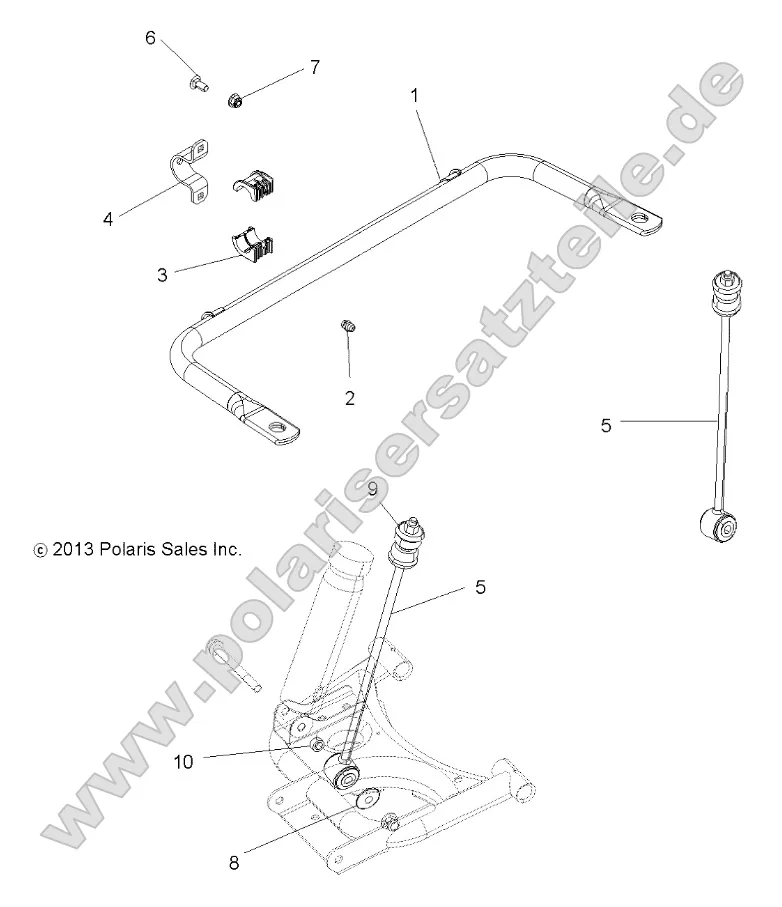 6
7
1
4
3
2
5
9
© 2013 Polaris Sales Inc.
5
10
8
www.polarisersatzteile.de