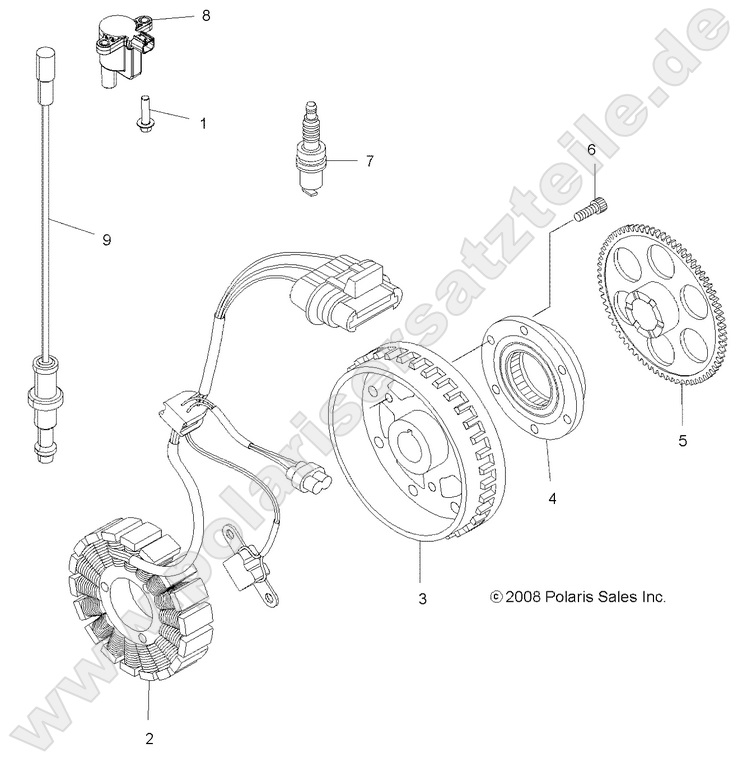 8

1

7

6

9

5

4

3

© 2008 Polaris Sales Inc.

2

www.polarisersatzteile.de