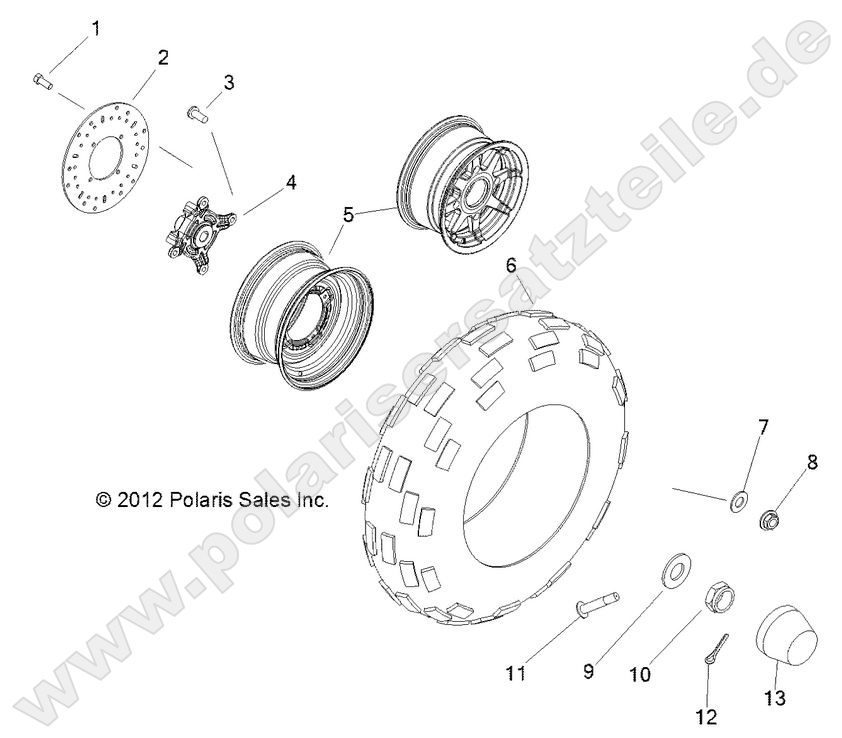 1
2
3
4
5
6
7
8
© 2012 Polaris Sales Inc.
11
9
10
12
13
www.polarisersatzteile.de