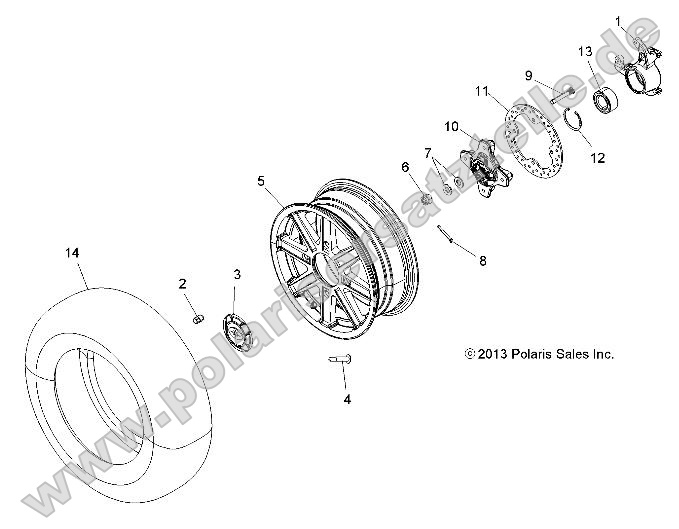 1
13
9
11
10
12
7
6
5
8
14
2
3
4
© 2013 Polaris Sales Inc.
www.polaris-ersatzteile.de