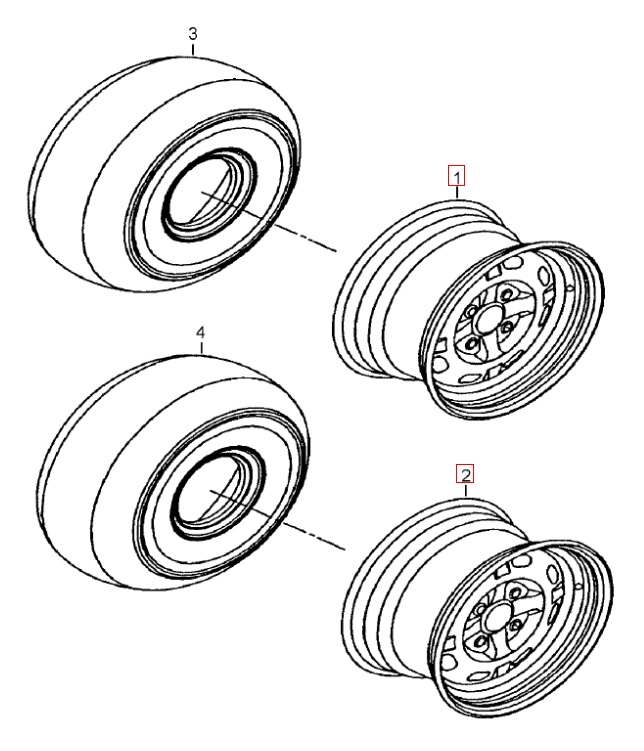 3

1

4

2