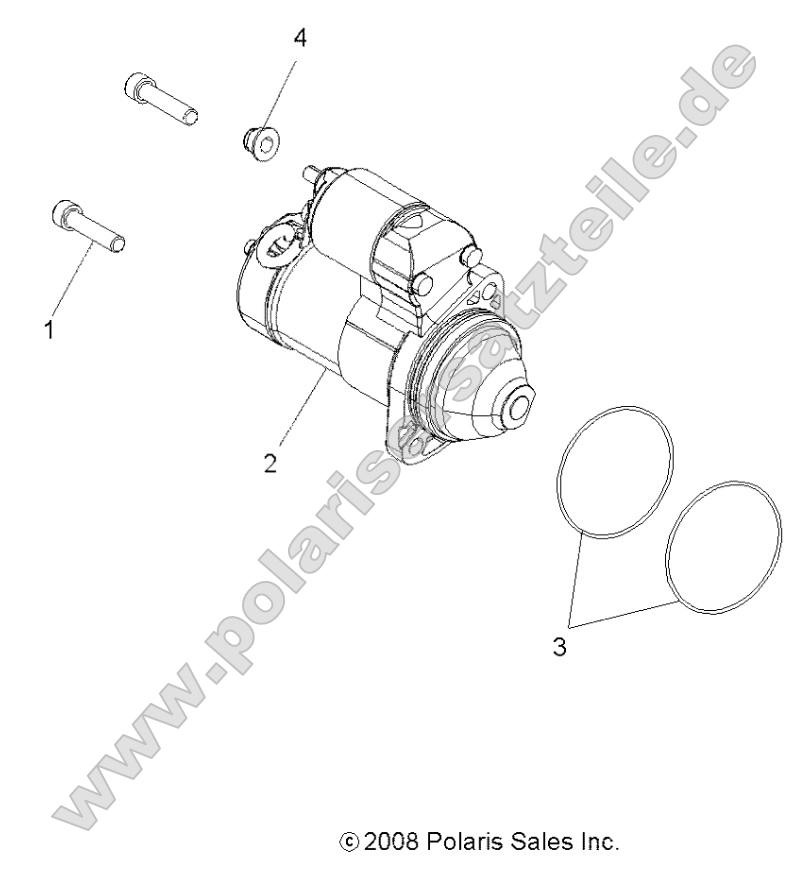 4
1
2
3
www.polaris-ersatzteile.de
© 2008 Polaris Sales Inc.