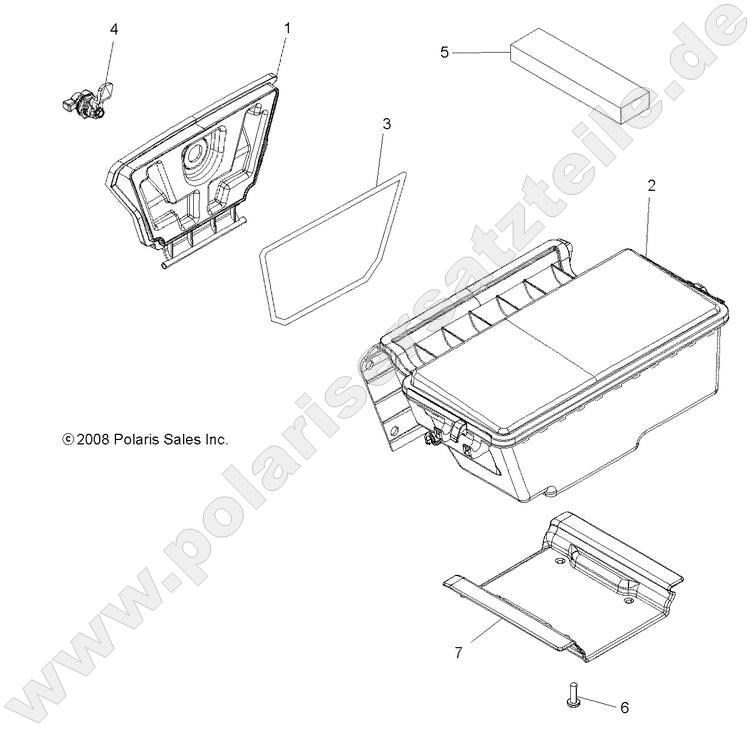 4
1
5
3
2
© 2008 Polaris Sales Inc.
7
6
www.polarisersatzteile.de