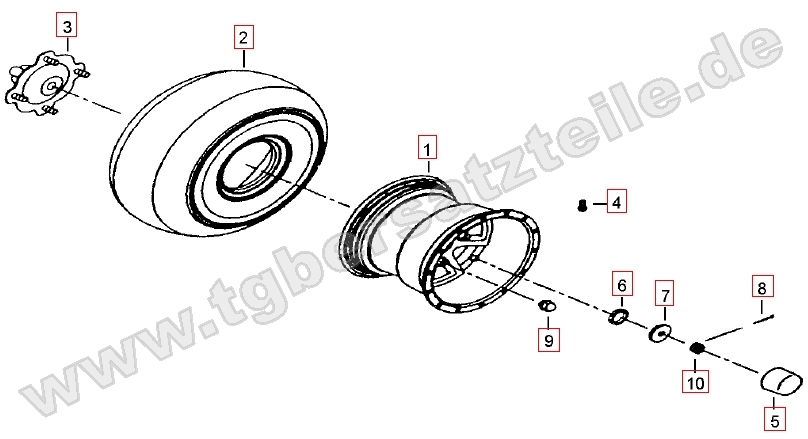 3
2
1
4
6
7
8
9
10
5
www.tgbersatzteile.de