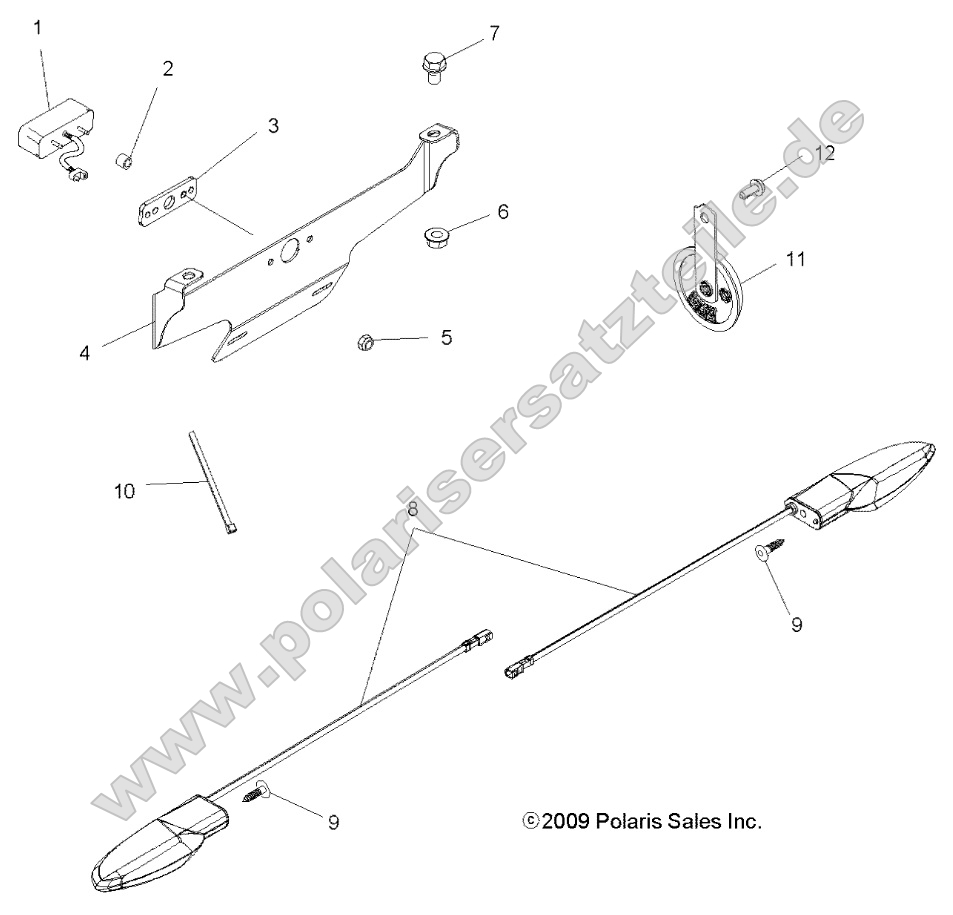 1
2
3
7
12
6
11
4
5
10
8
9
9
www.polarisersatzteile.de
©2009 Polaris Sales Inc.