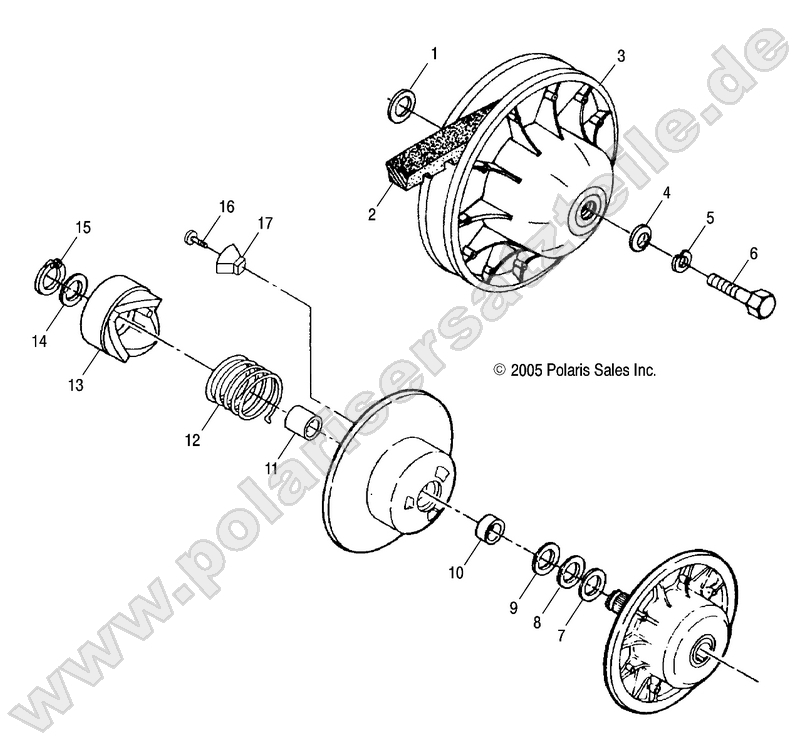 1
3
2
4
5
6
16
17
15
14
13
© 2005 Polaris Sales Inc.
12
11
10
9
8
7
www.polarisersatzteile.de