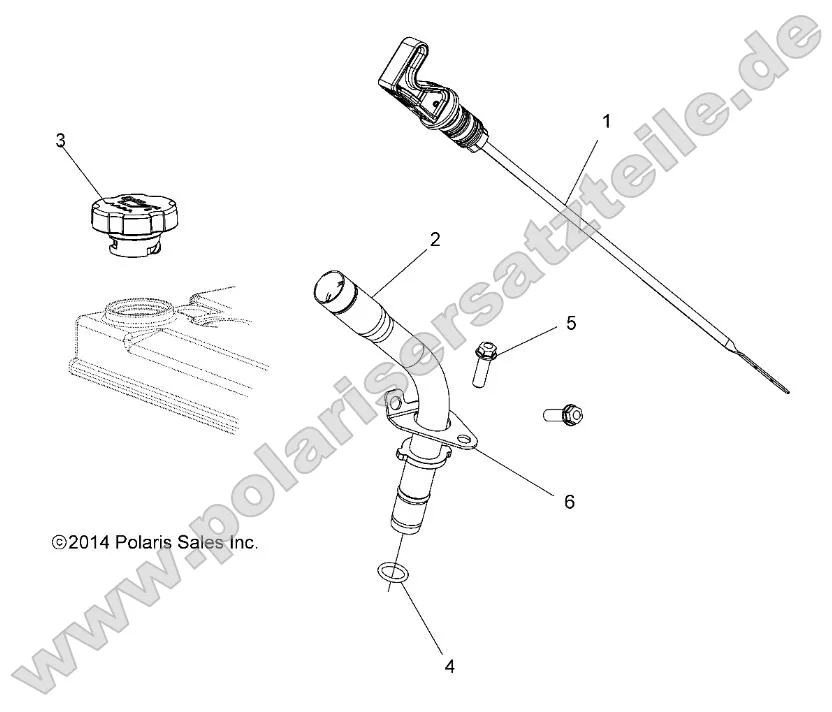 www.polarisersatzteile.de

3

1

2

5

6

©2014 Polaris Sales Inc.

4