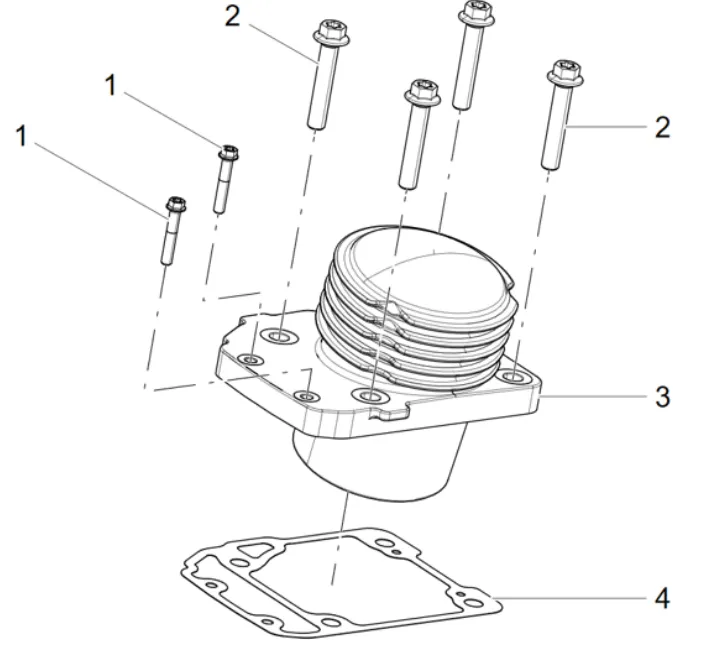 2
1
1
2
3
4