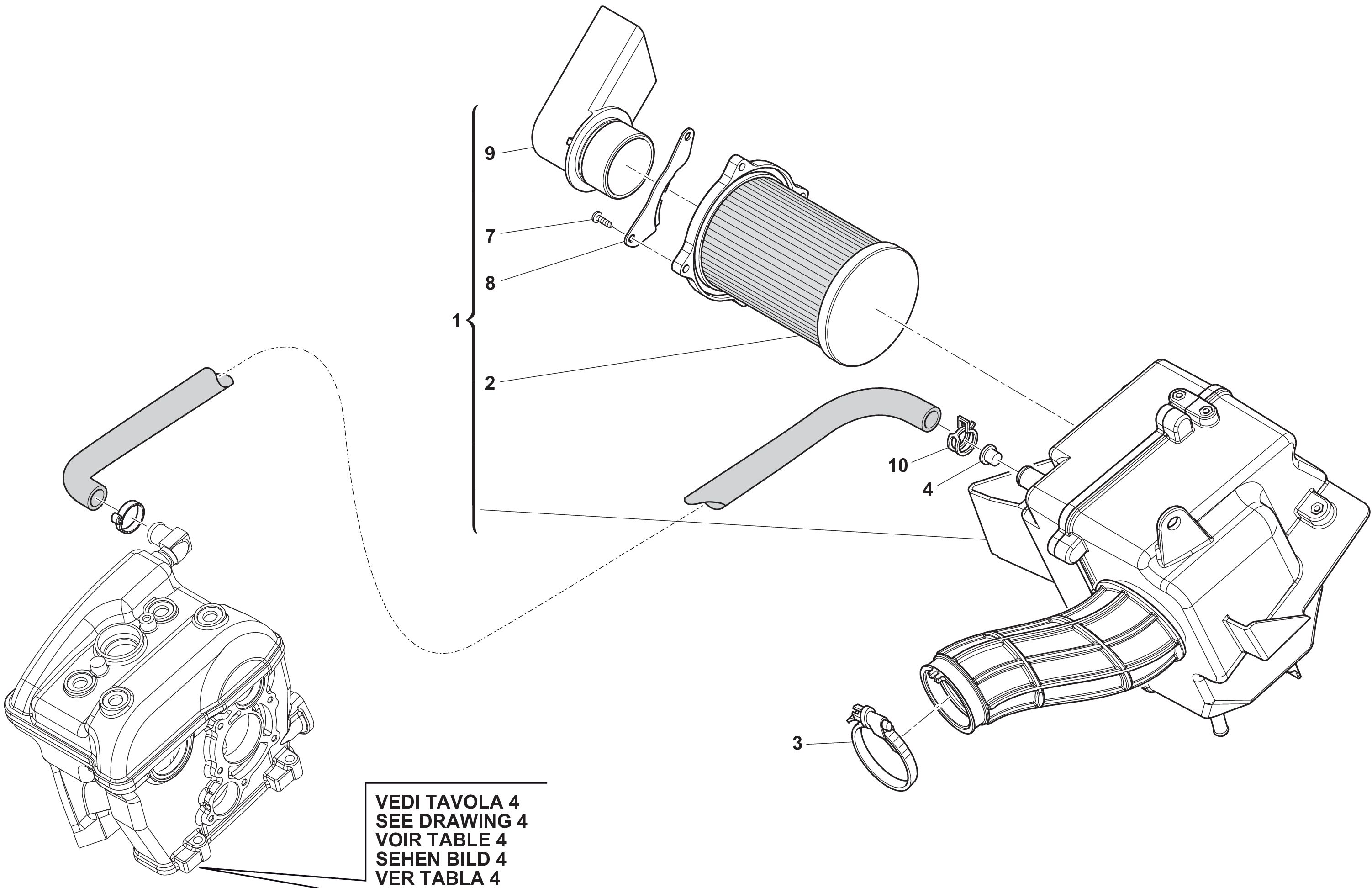 9
7
8
1
2
10
4
3
VEDI TAVOLA 4
SEE DRAWING 4
VOIR TABLE 4
SEHEN BILD 4
VER TABLA 4