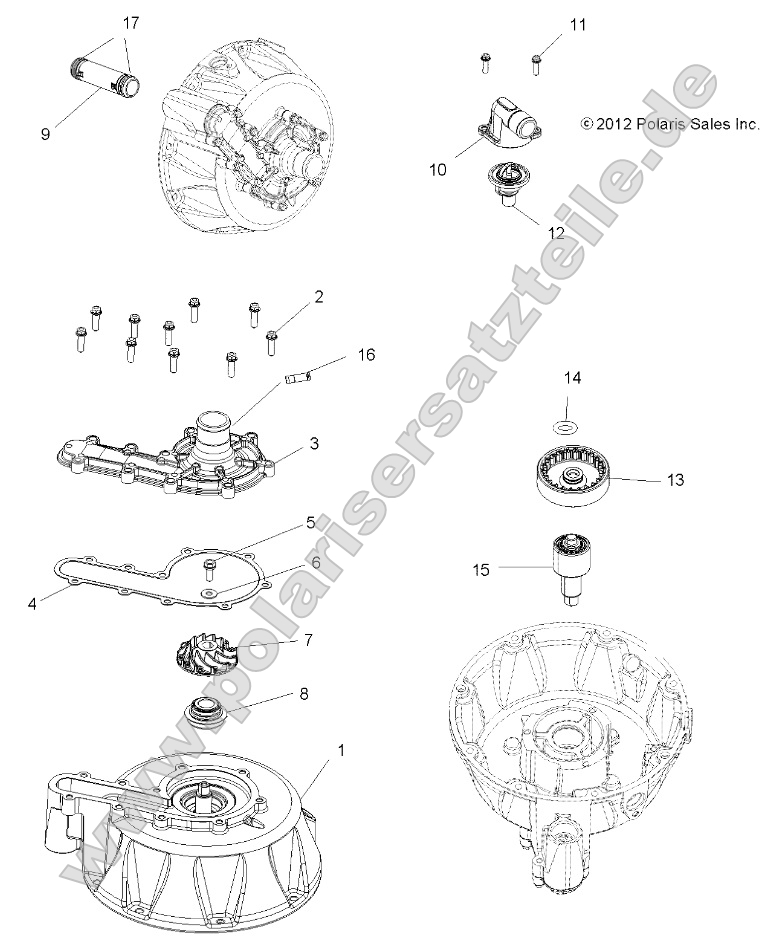 17
9
11
© 2012 Polaris Sales Inc.
10
12
2
16
3
14
13
5
6
4
15
7
8
1
www.polarisersatzteile.de