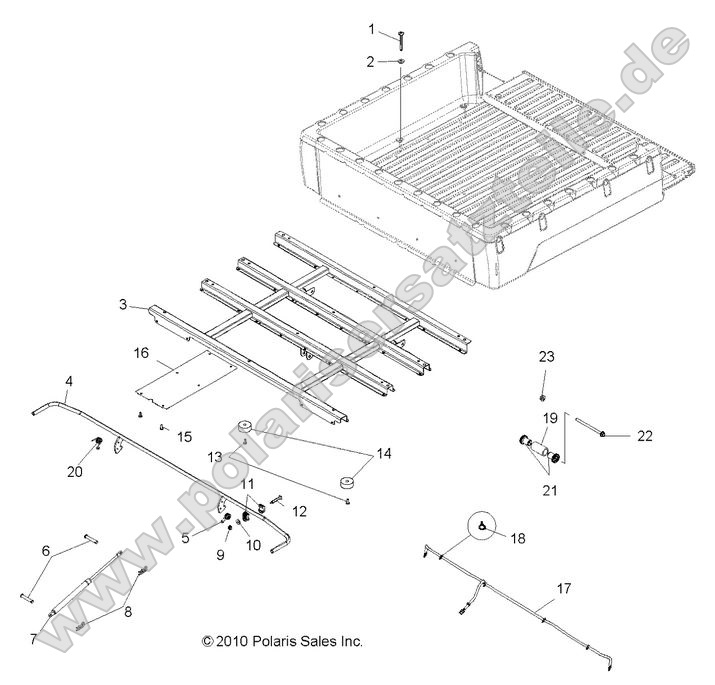 1
2
3
16
4
15
20
13
14
11
12
5
10
9
6
8
7
23
19
22
21
18
17
© 2010 Polaris Sales Inc.
www.polaris-ersatzteile.de