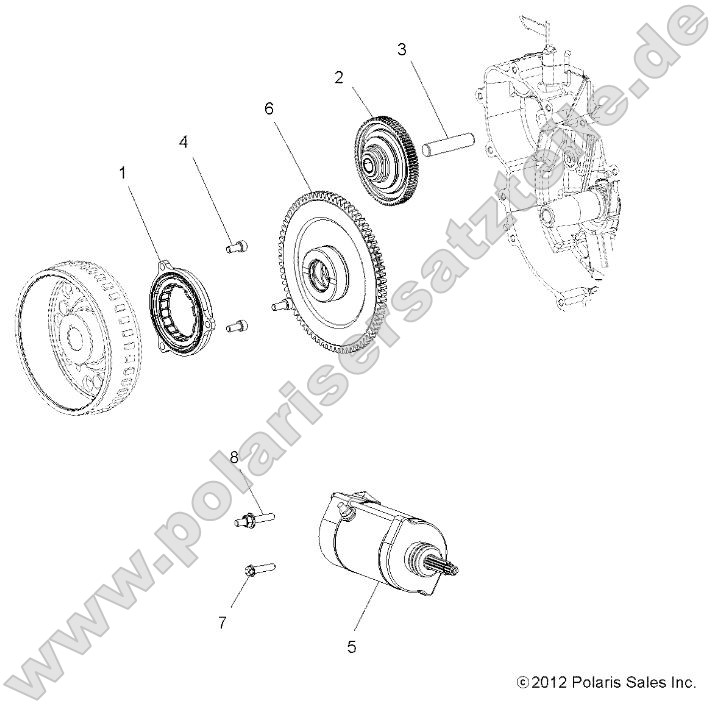 3
2
6
4
1
8
7
5
www.polarisersatzteile.de
©2012 Polaris Sales Inc.