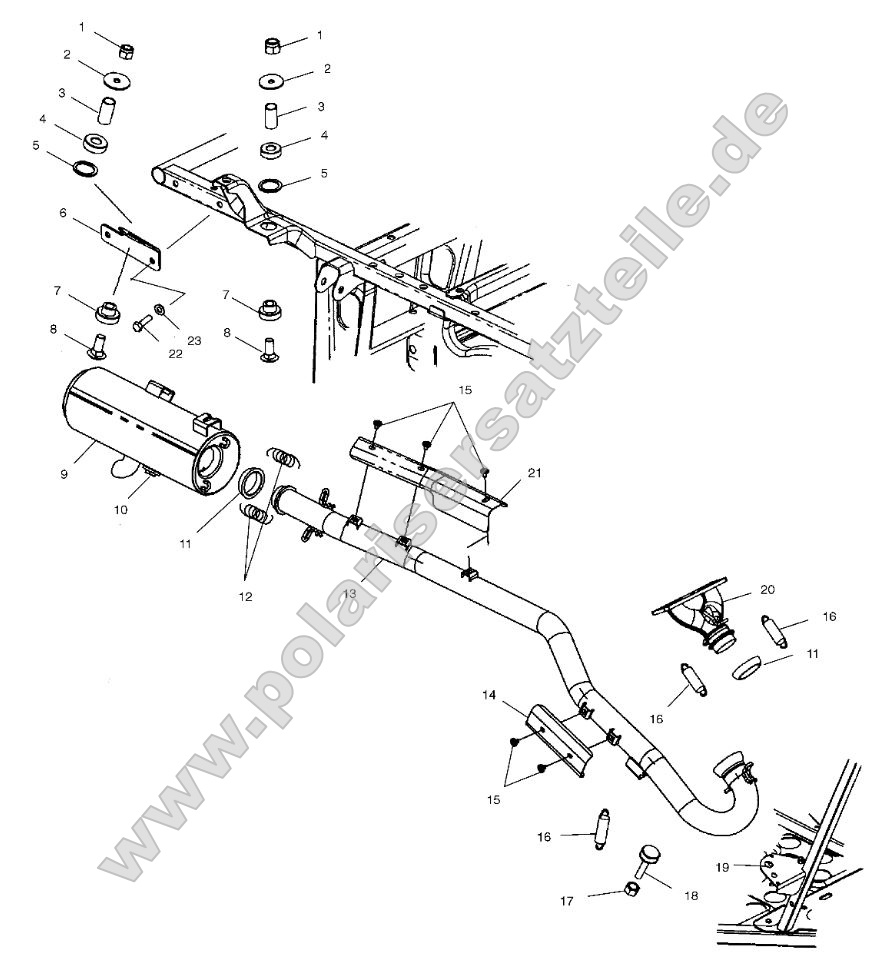 1
2
3
4
5
6
7
8
1
2
3
4
5
7
8
23
22
9
10
11
12
13
15
21
20
16
11
16
14
15
16
17
18
19

www.polarisersatzteile.de