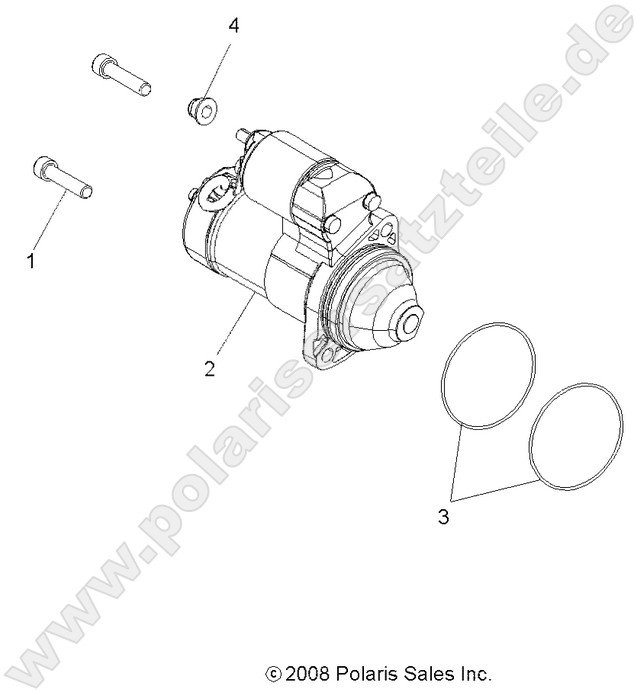 4
1
2
3
www.polaris-ersatzteile.de
© 2008 Polaris Sales Inc.