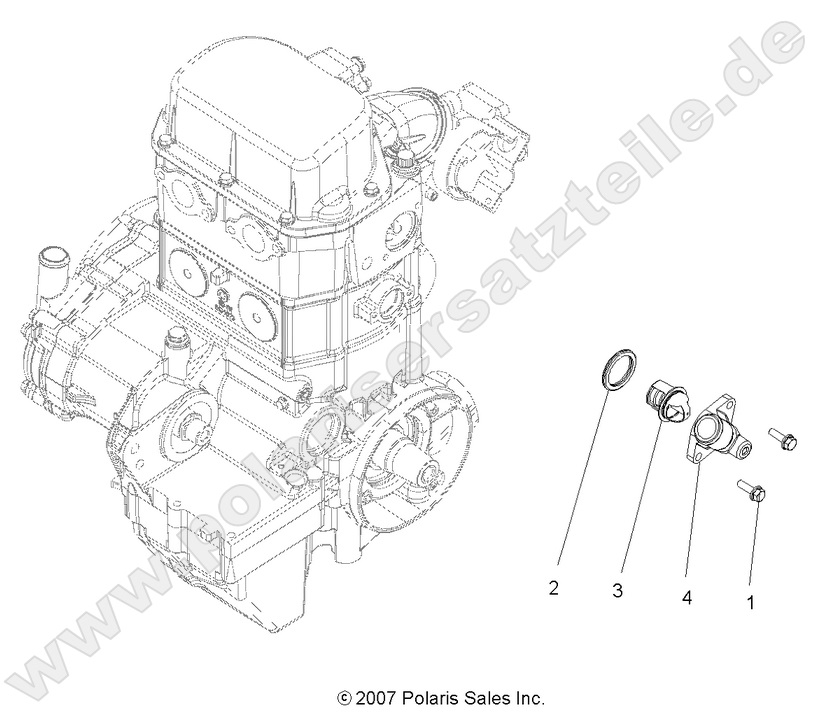 www.polarisersatzteile.de

2
3
4
1

© 2007 Polaris Sales Inc.