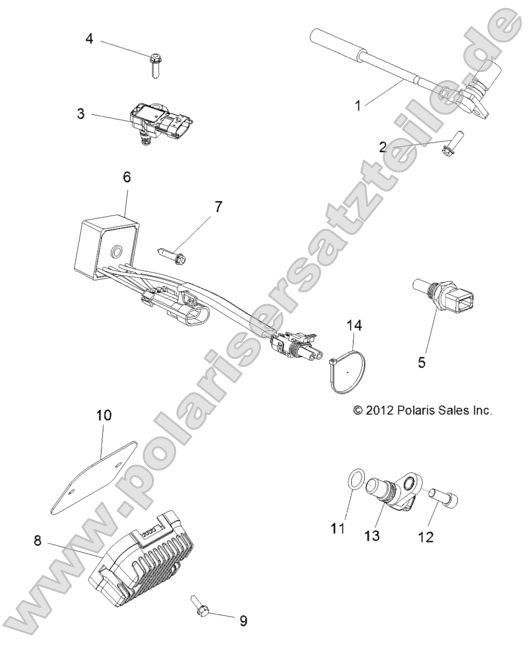 4
3
1
2
6
7
5
14
© 2012 Polaris Sales Inc.
10
11
13
12
8
9
www.polarisersatzteile.de