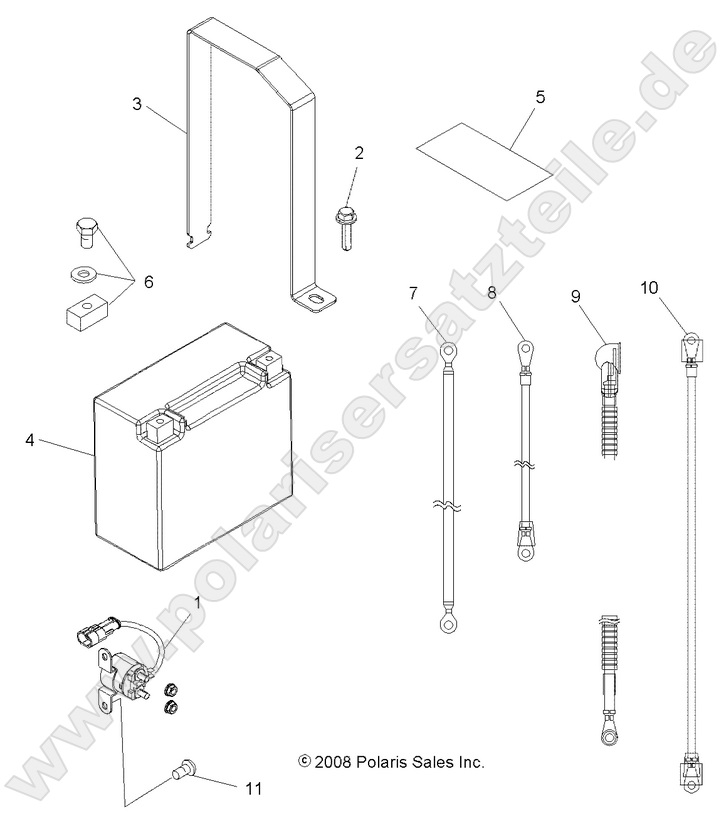 3
5
2
6
7
8
9
10
4
1
11
© 2008 Polaris Sales Inc.
www.polarisersatzteile.de