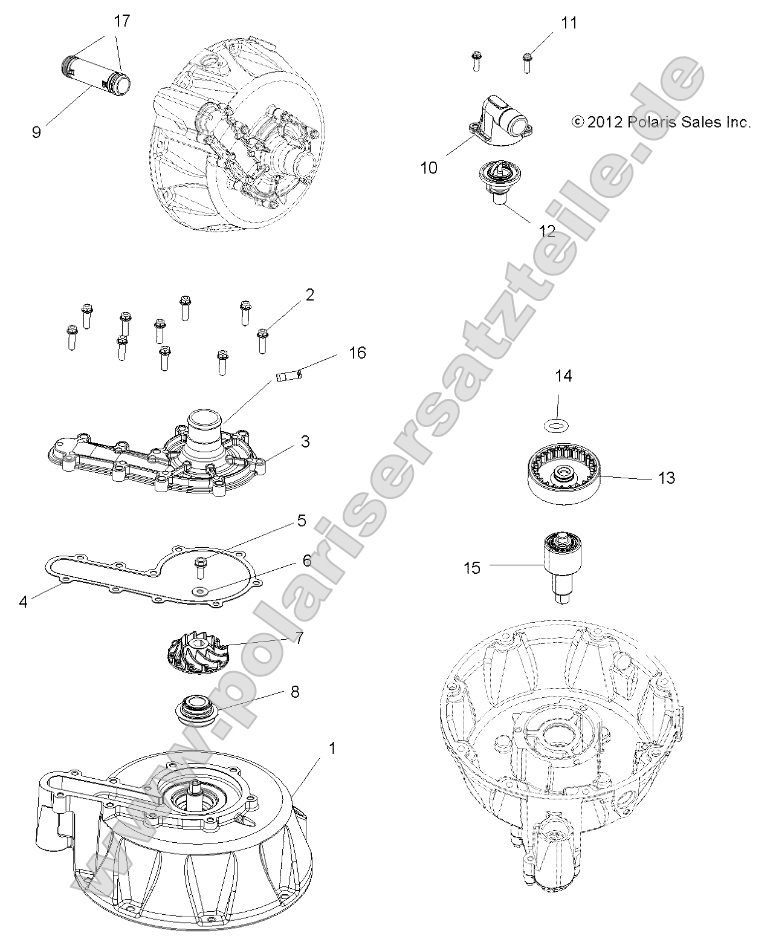 17
9
11
© 2012 Polaris Sales Inc.
10
12
2
16
3
14
13
5
6
4
15
7
8
1
www.polarisersatzteile.de