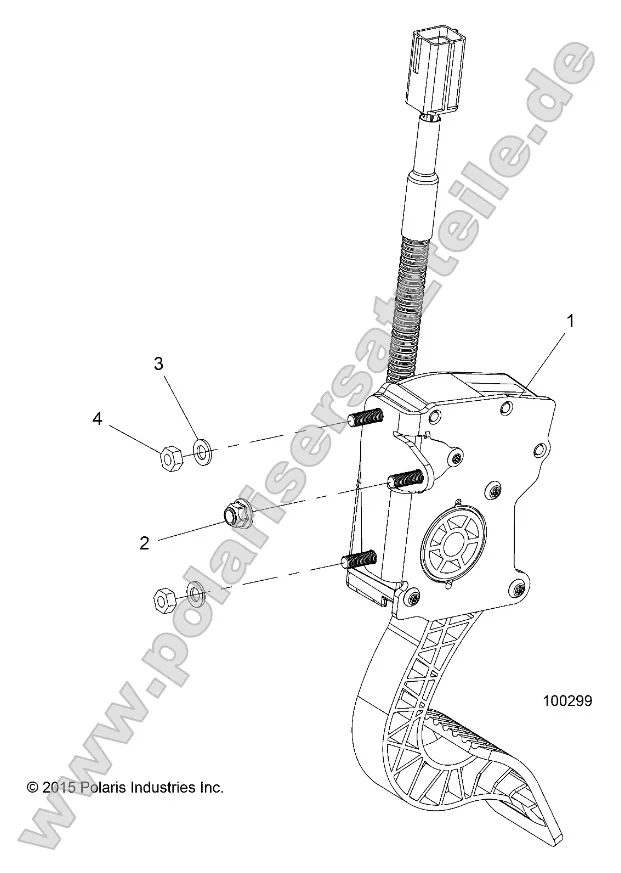 www.polarisersatzteile.de

1

3

4

2

100299

© 2015 Polaris Industries Inc.