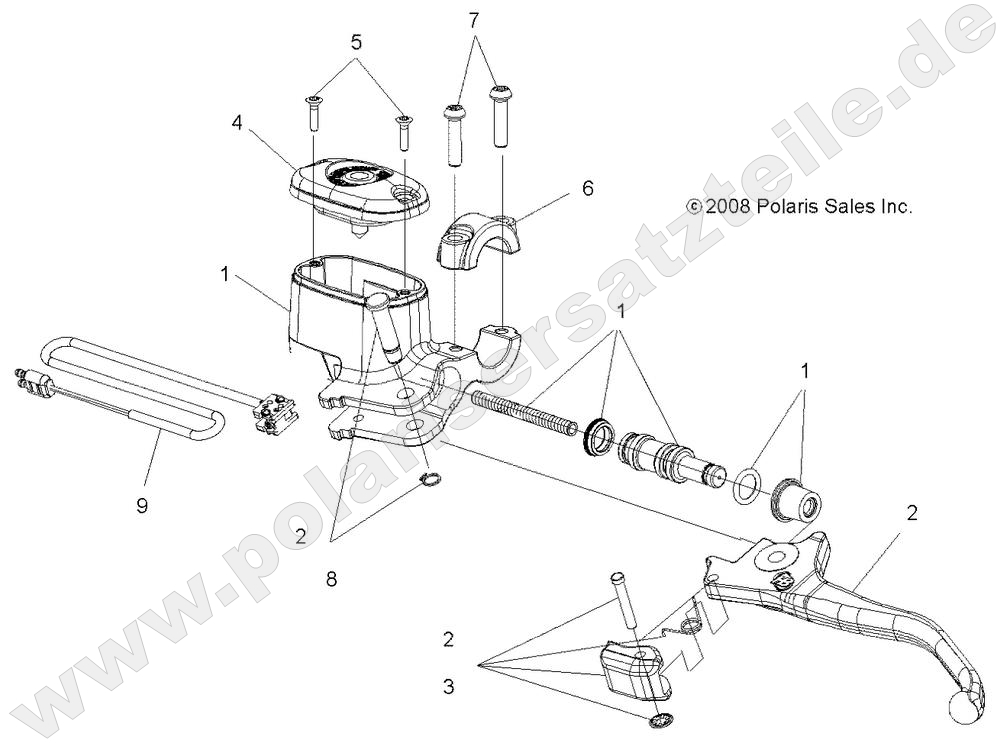 www.polarisersatzteile.de

5
7
4
6
© 2008 Polaris Sales Inc.
1
1
1
9
2
8
2
2
3