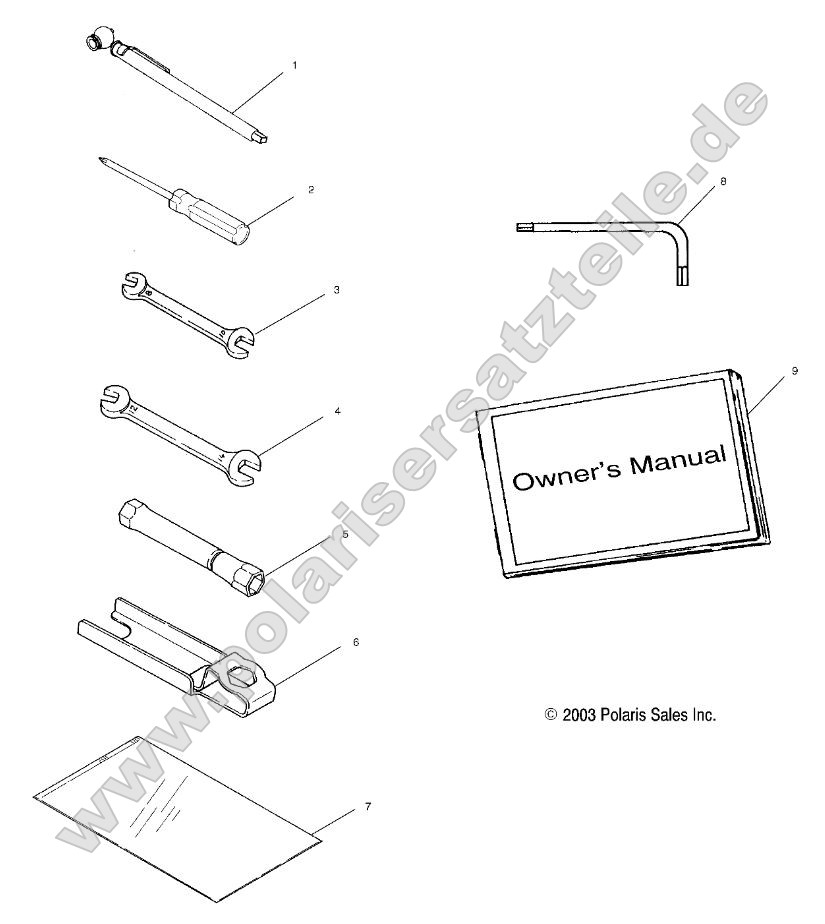 1

2

3

4

5

6

7

8

9

Owner's Manual

© 2003 Polaris Sales Inc.

www.polarisersatzteile.de