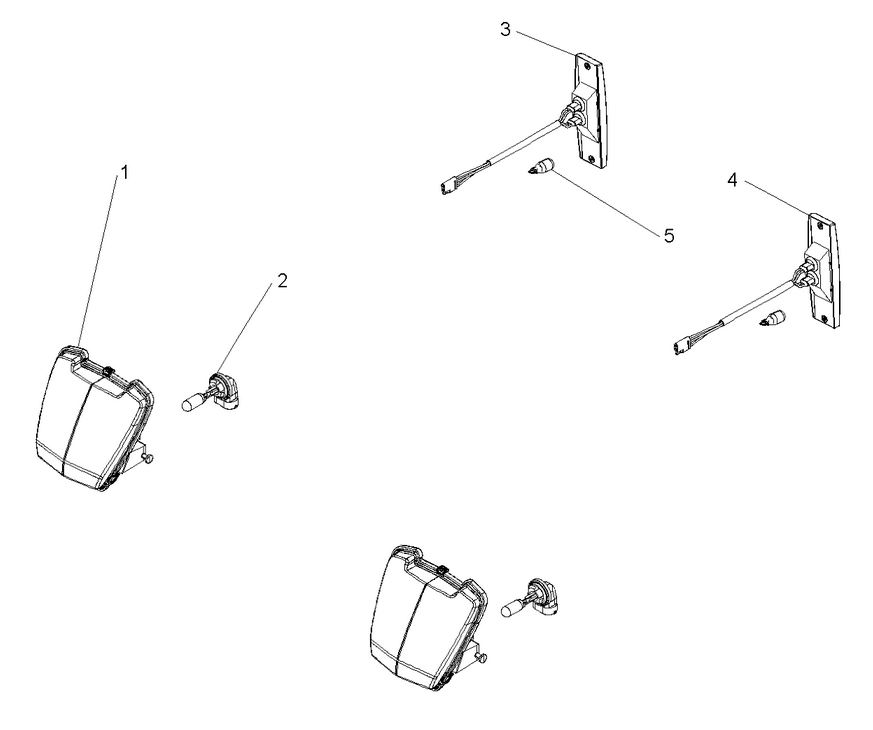 3
1
4
5
2