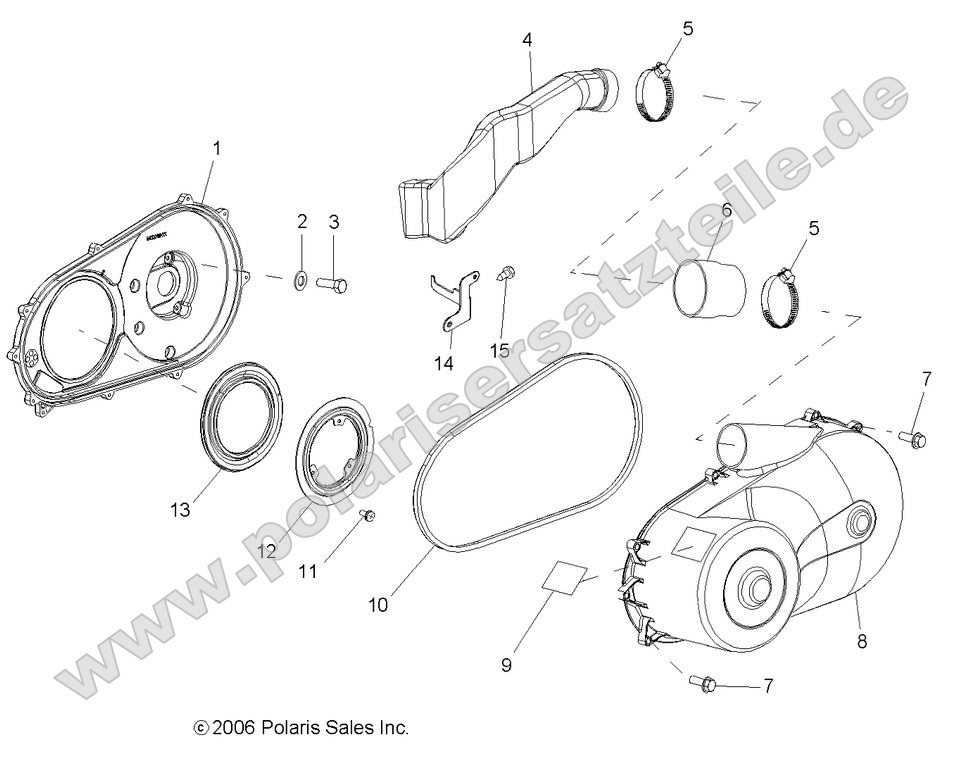 4
5
1
2
3
6
5
14
15
7
13
12
11
10
9
8
7
www.polarisersatzteile.de
© 2006 Polaris Sales Inc.