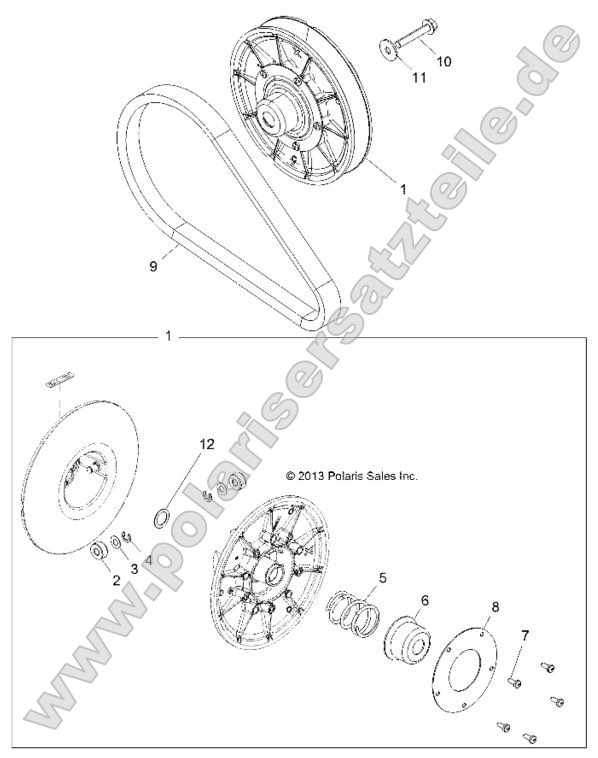 10
11
1
9
1
12
© 2013 Polaris Sales Inc.
2
3
4
5
6
8
7
www.polarisersatzteile.de