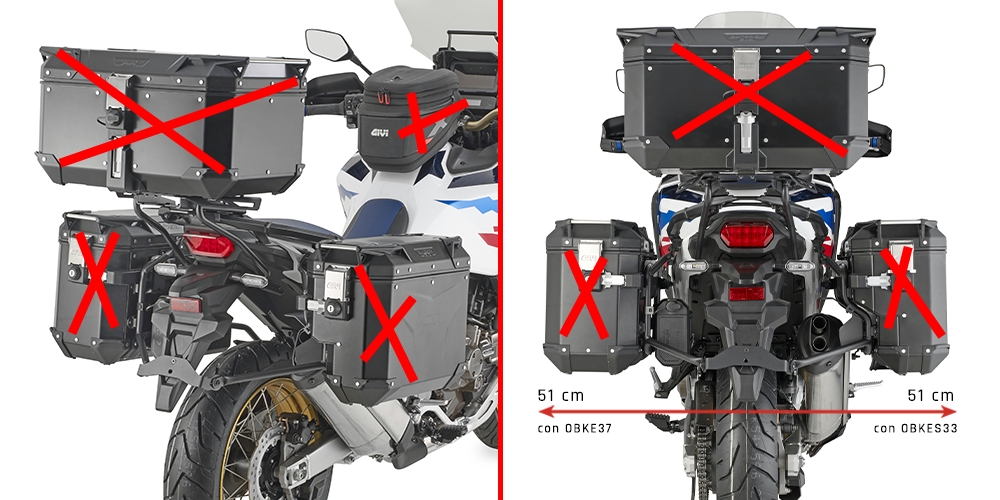 GIVI

51 cm
con OBKE37

51 cm
con OBKES33